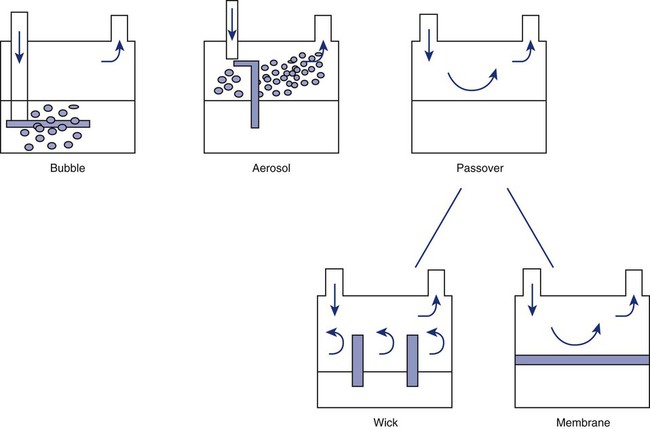 Bubble

Aerosol

Passover

Wick

Membrane